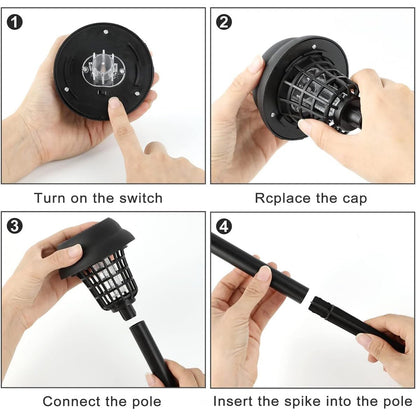 1

Turn on the switch

2

Rcplace the cap

3

Connect the pole

4

Insert the spike into the pole