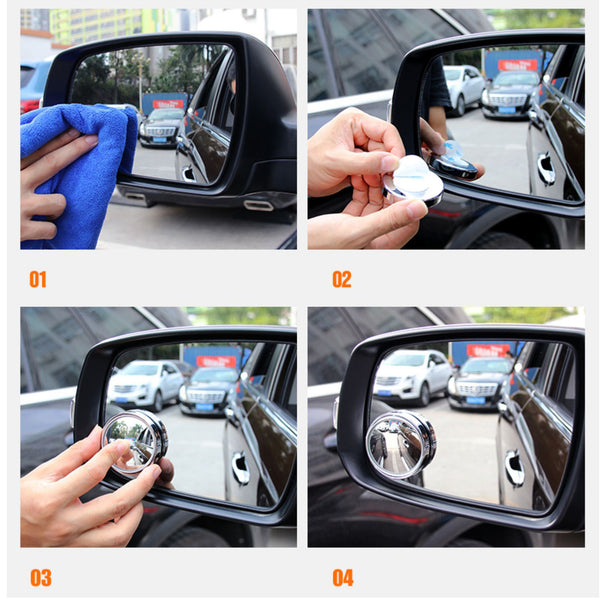 01

02

03

04