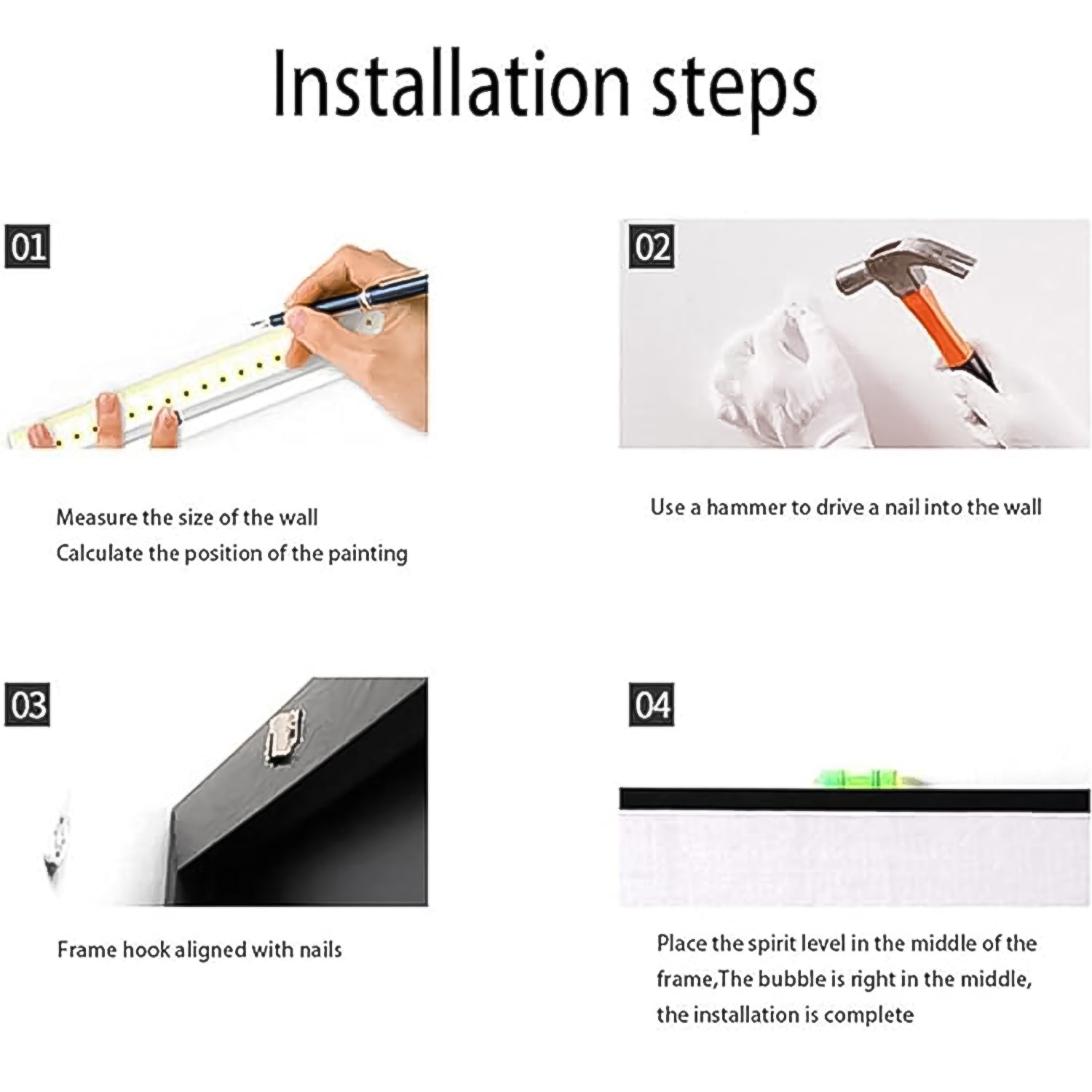 Installation steps

01

Measure the size of the wall
Calculate the position of the painting

02

Use a hammer to drive a nail into the wall

03

Frame hook aligned with nails

04

Place the spirit level in the middle of the frame,The bubble is right in the middle, the installation is complete