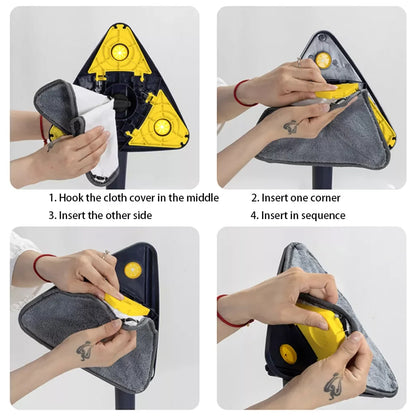 1. Hook the cloth cover in the middle

2. Insert one corner

3. Insert the other side

4. Insert in sequence