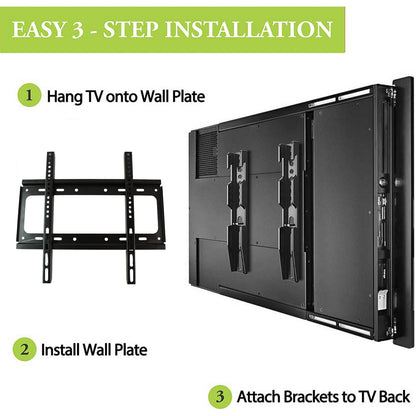 EASY 3 - STEP INSTALLATION

1 Hang TV onto Wall Plate

2 Install Wall Plate

3 Attach Brackets to TV Back